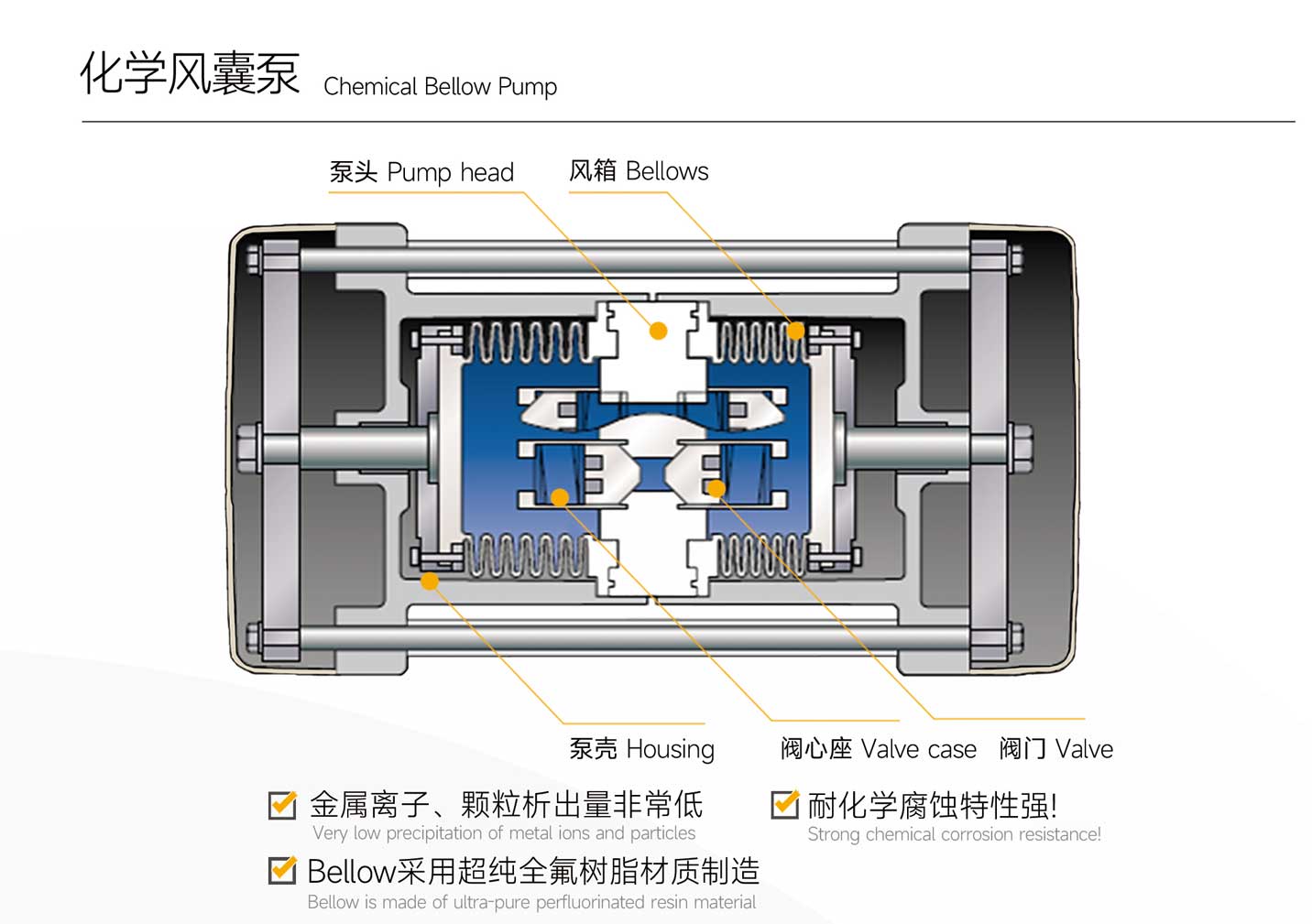 化学风囊泵 Chemical Bellow Pump

泵头 Pump head

风箱 Bellows

泵壳 Housing

阀心座 Valve case

阀门 Valve

金属离子、颗粒析出量非常低
Very low precipitation of metal ions and particles

耐化学腐蚀特性强!
Strong chemical corrosion resistance!

Bellow采用超纯全氟树脂材质制造
Bellow is made of ultra-pure perfluorinated resin material